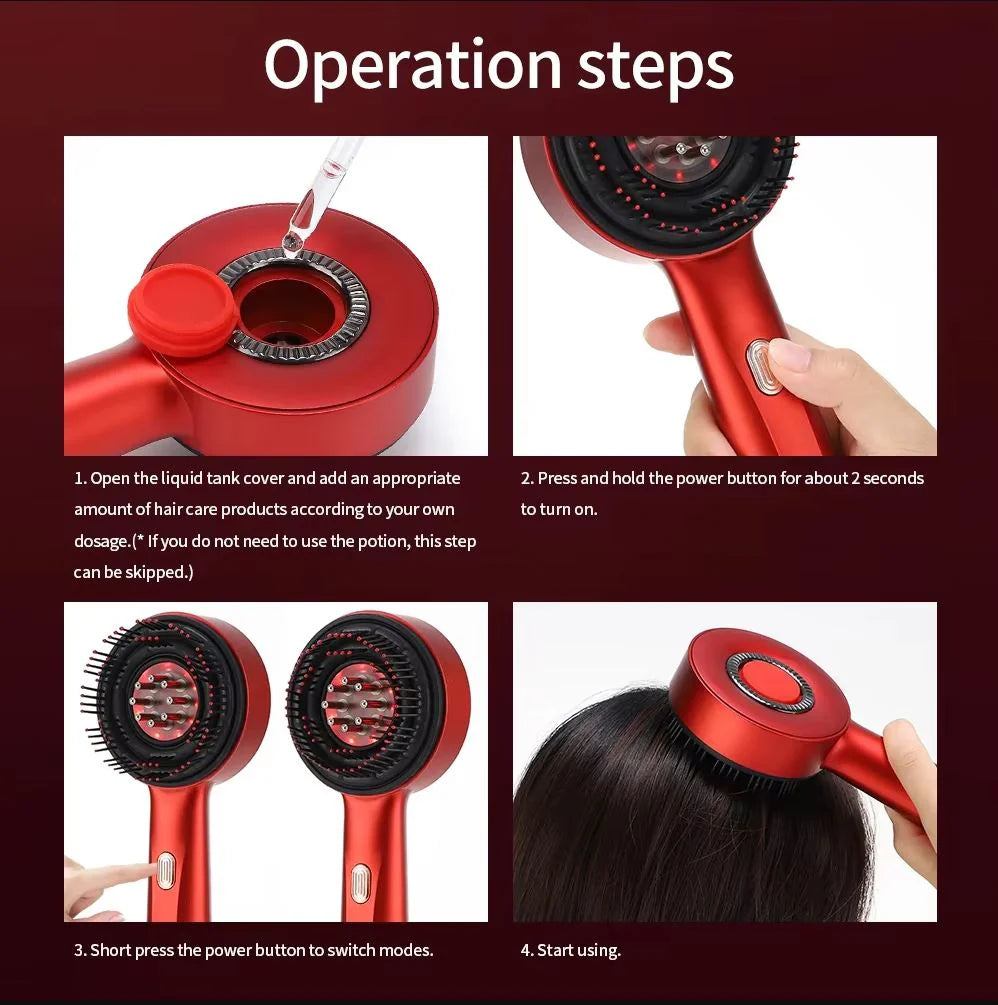 Operation steps

1. Open the liquid tank cover and add an appropriate amount of hair care products according to your own dosage.(* If you do not need to use the potion, this step can be skipped.)

2. Press and hold the power button for about 2 seconds to turn on.

3. Short press the power button to switch modes.

4. Start using.